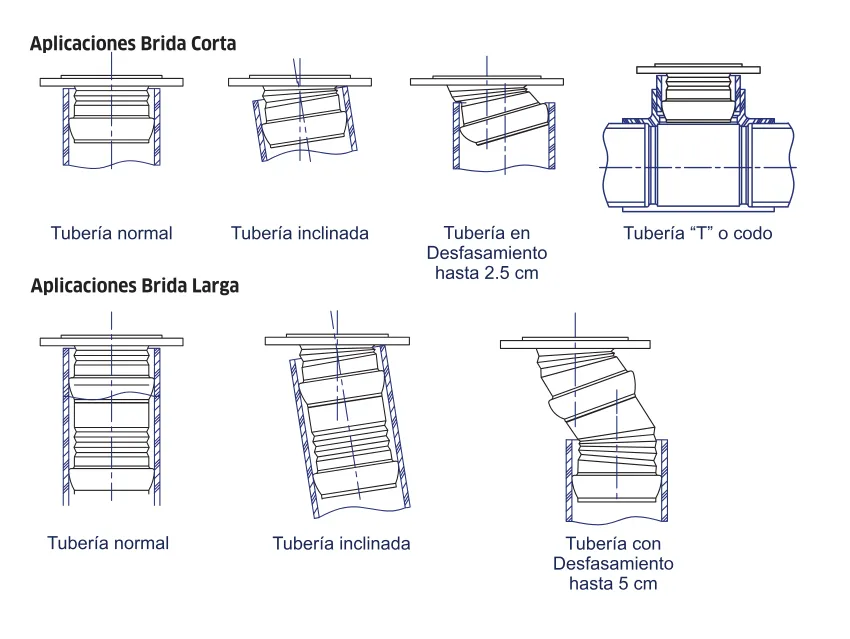 Aplicaciones Brida Corta

Tubería normal

Tubería inclinada

Tubería en Desfasamiento hasta 2.5 cm

Tubería “T” o codo

Aplicaciones Brida Larga

Tubería normal

Tubería inclinada

Tubería con Desfasamiento hasta 5 cm